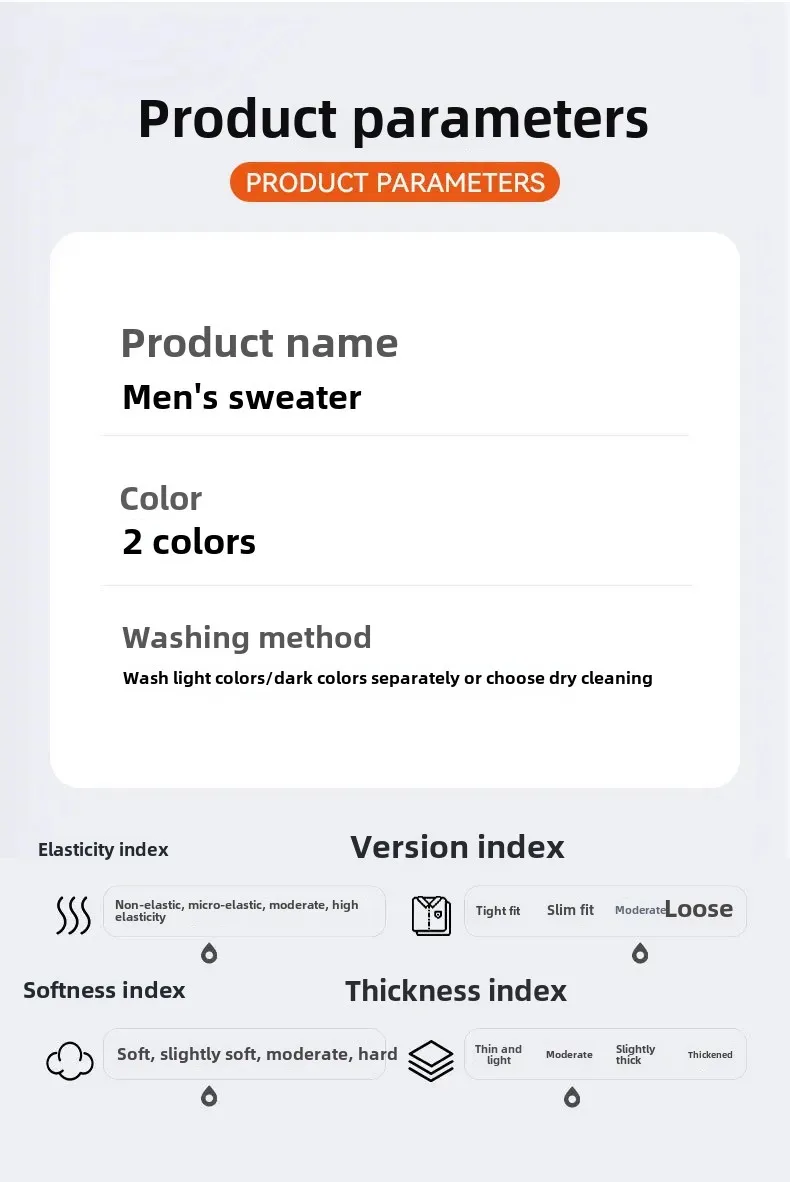 Product parameters

PRODUCT PARAMETERS

Product name

Men's sweater

Color

2 colors

Washing method

Wash light colors/dark colors separately or choose dry cleaning

Elasticity index

Non-elastic, micro-elastic, moderate, high elasticity

Version index

Tight fit Slim fit Moderate Loose

Softness index

Soft, slightly soft, moderate, hard

Thickness index

Thin and light Moderate Slightly thick Thickened